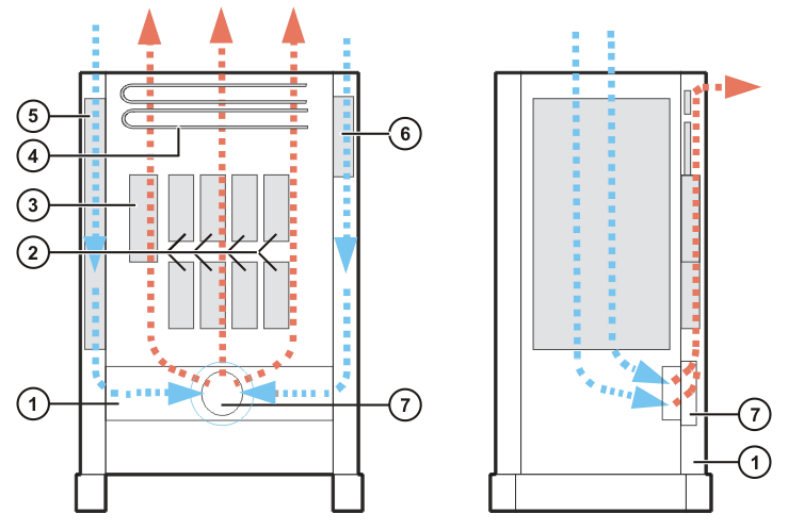 5
4
3
2
1
6
7
7
1